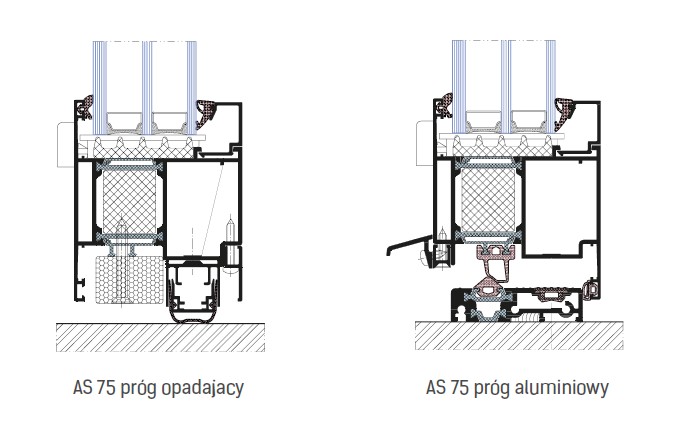 AS 75 próg opadajacy

AS 75 próg aluminiowy